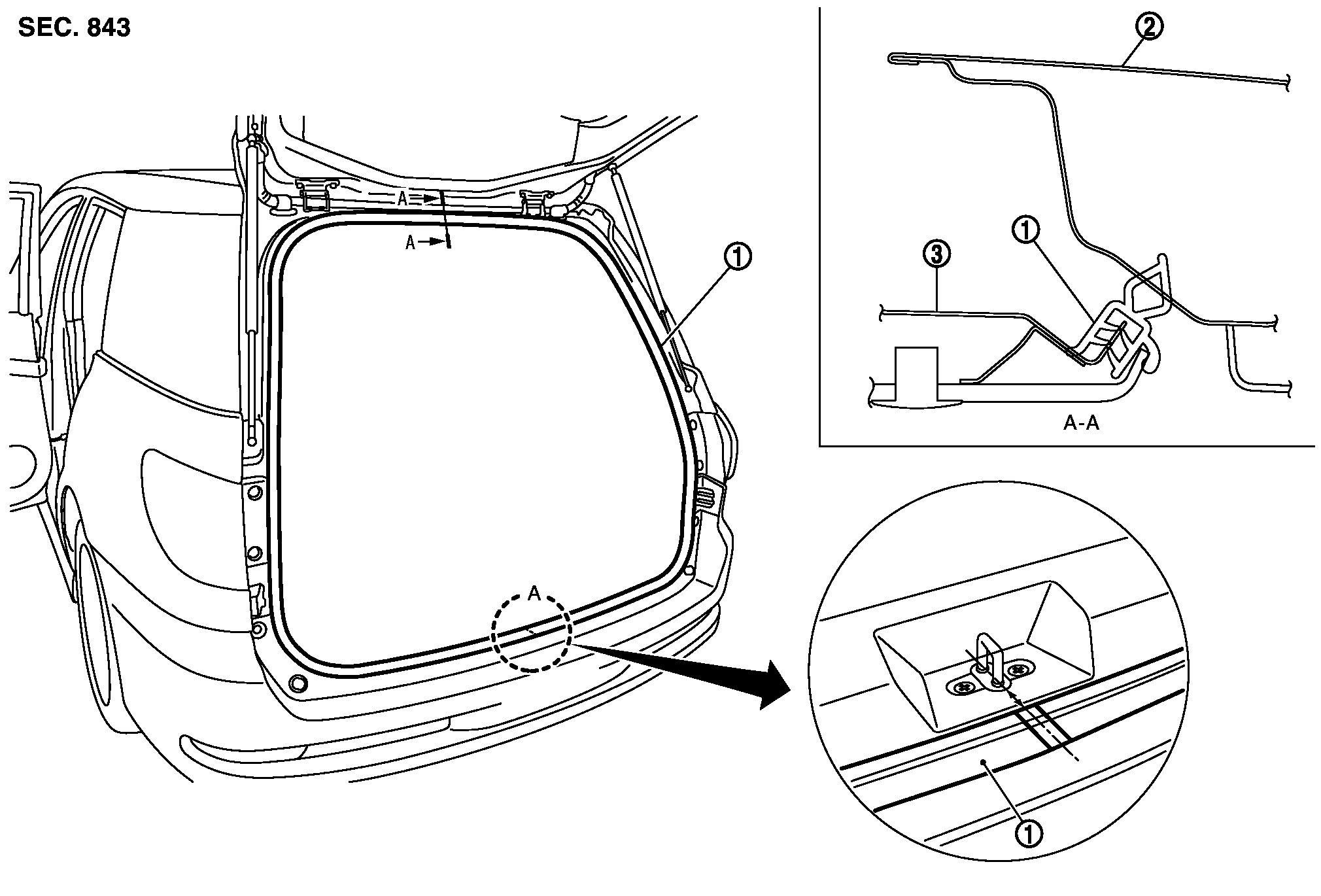 SEC. 843

A
A
1
A

2
1
3
A-A

1