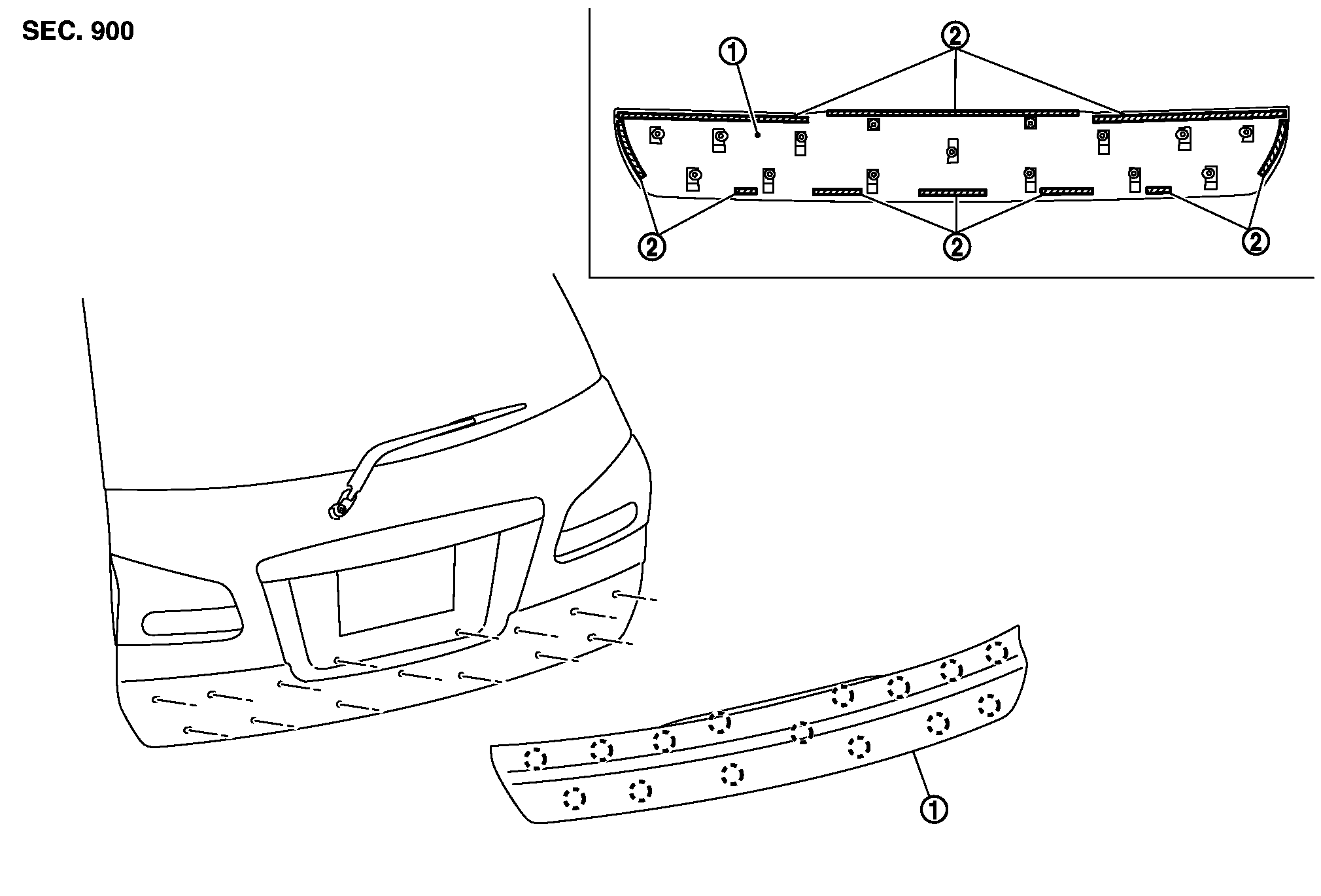 SEC. 900

1
2
2
2
2
1