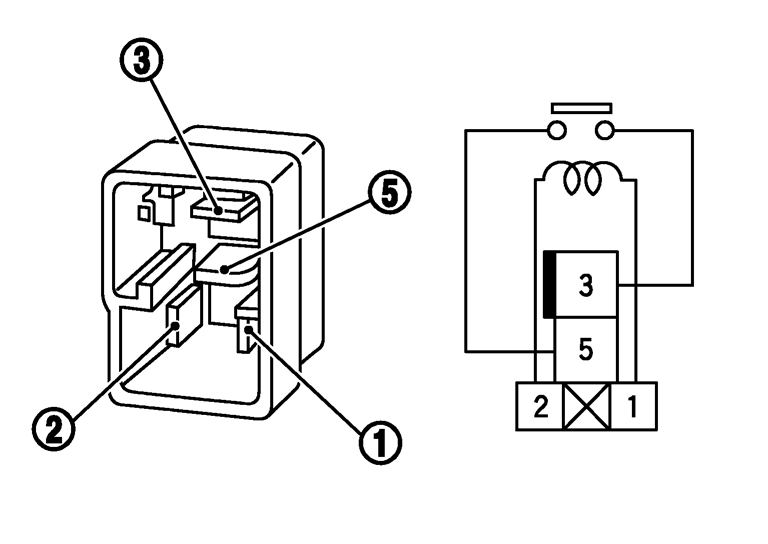 3
5
2
1
3
5
2
1