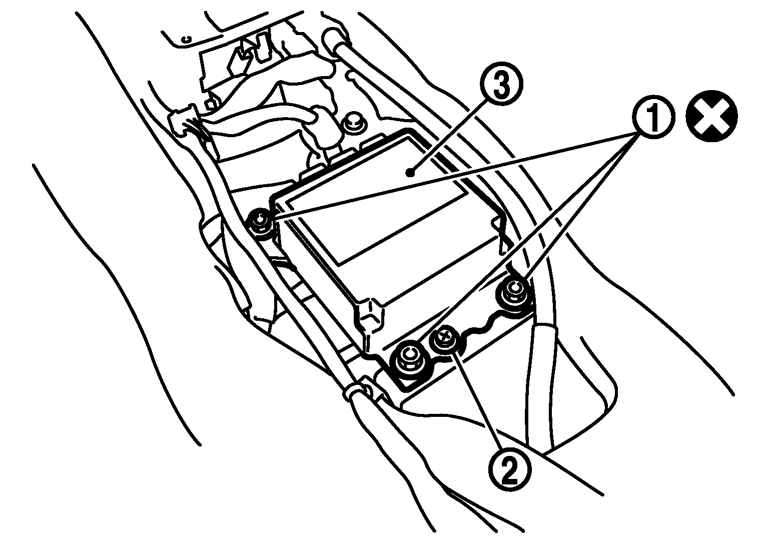 ③
①
②