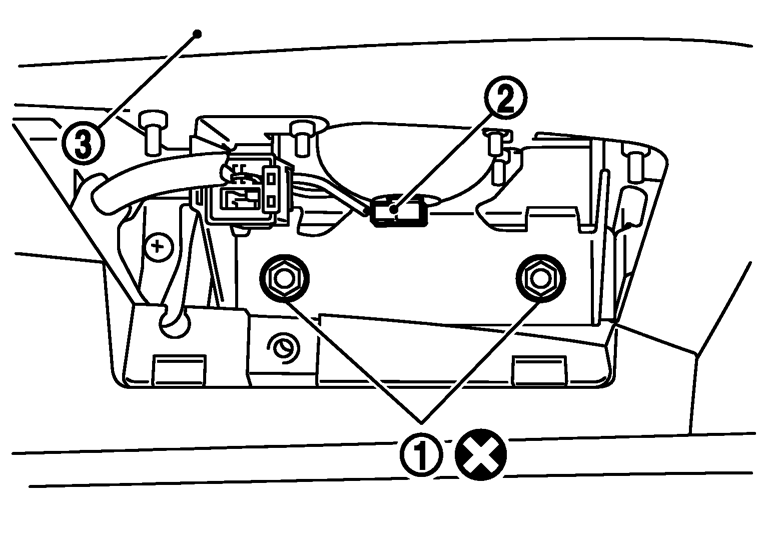 3
2
1