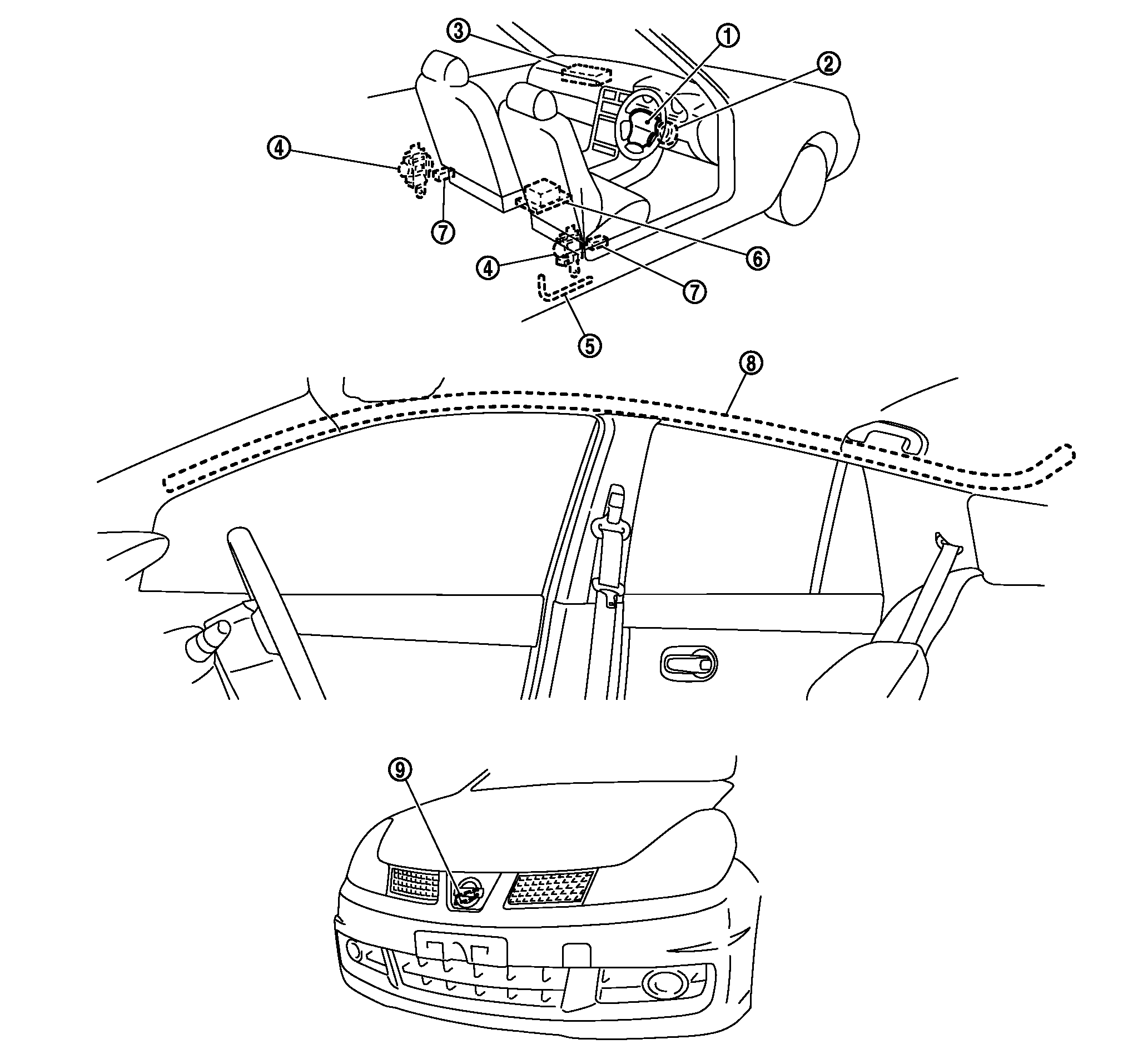 ③
①
②
④
⑦
⑥
④
⑦
⑤
⑧
⑨