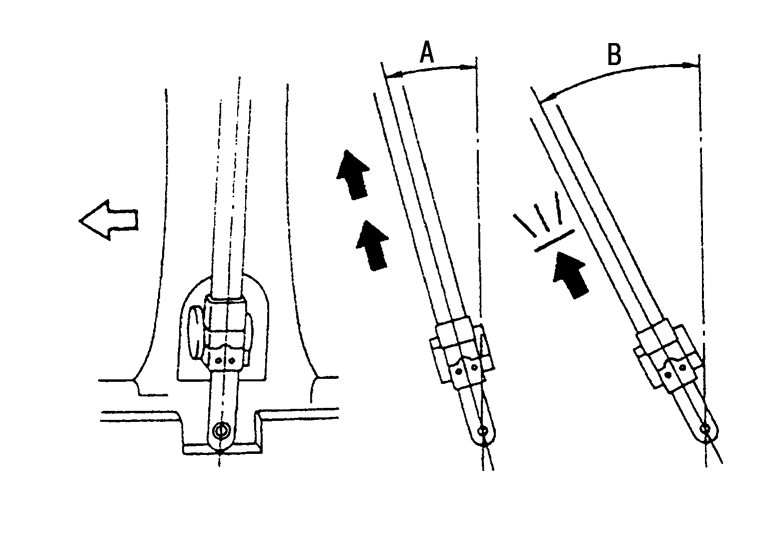 A

B