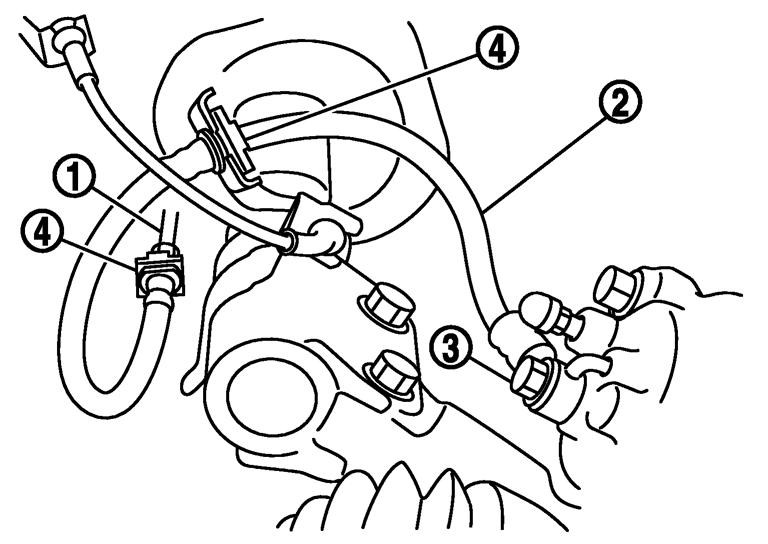 4
2
1
4
3