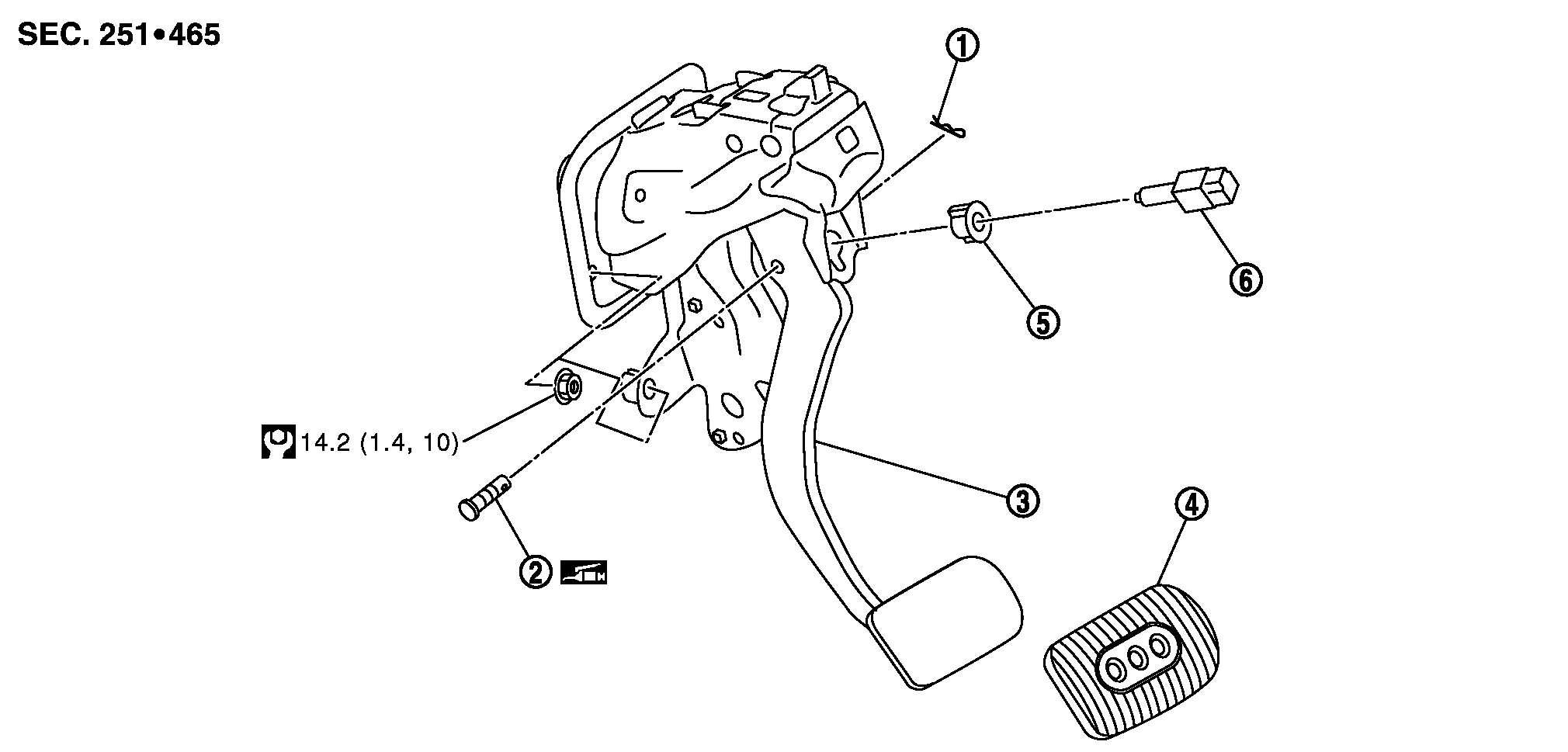 SEC. 251•465

①

⑥

⑤

14.2 (1.4, 10)

③

④

②