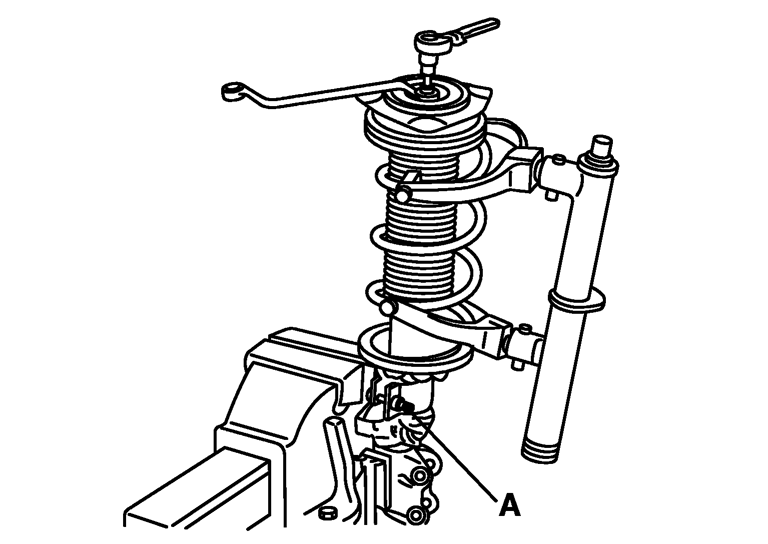 A