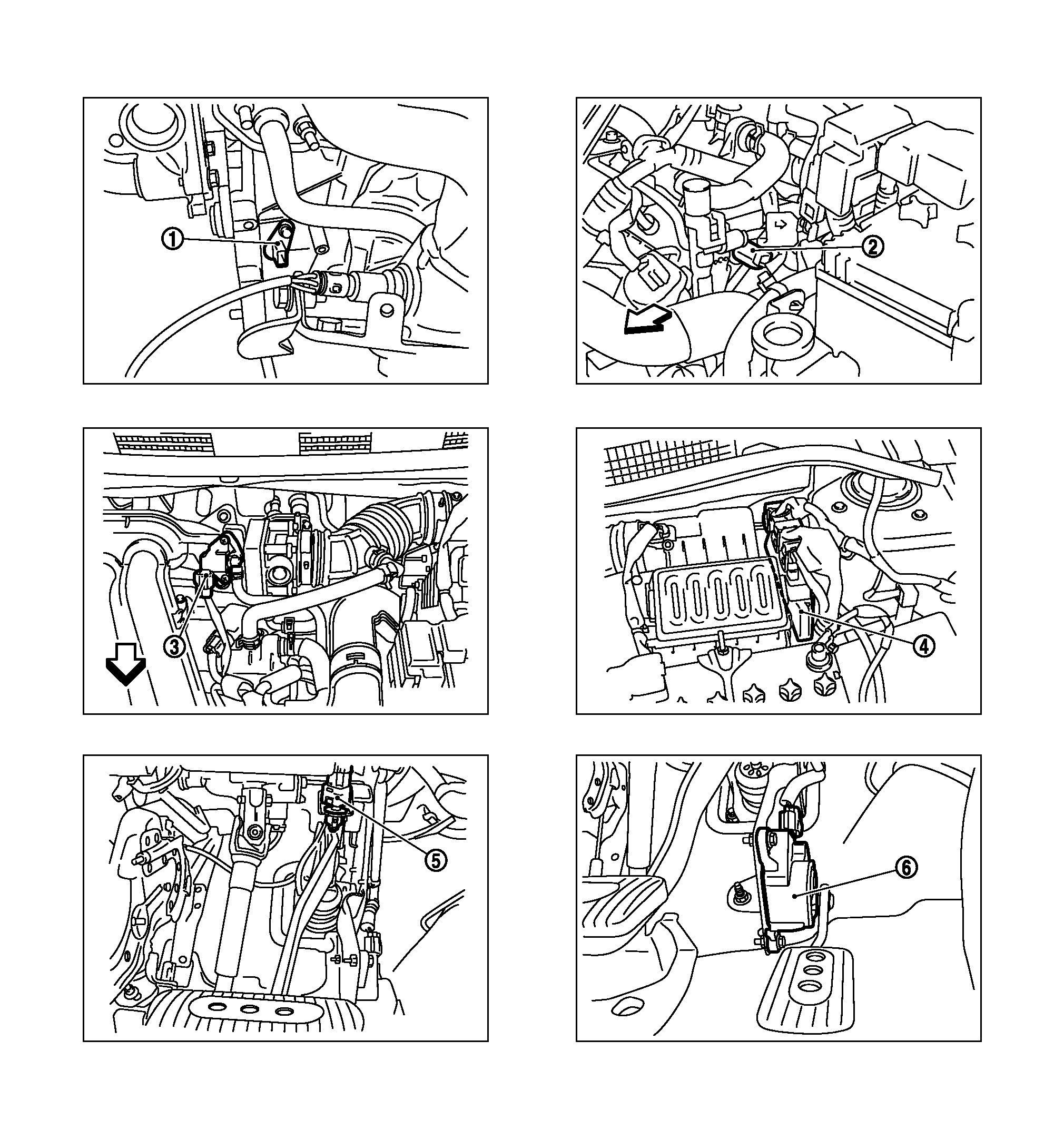 ①

②

③

④

⑤

⑥