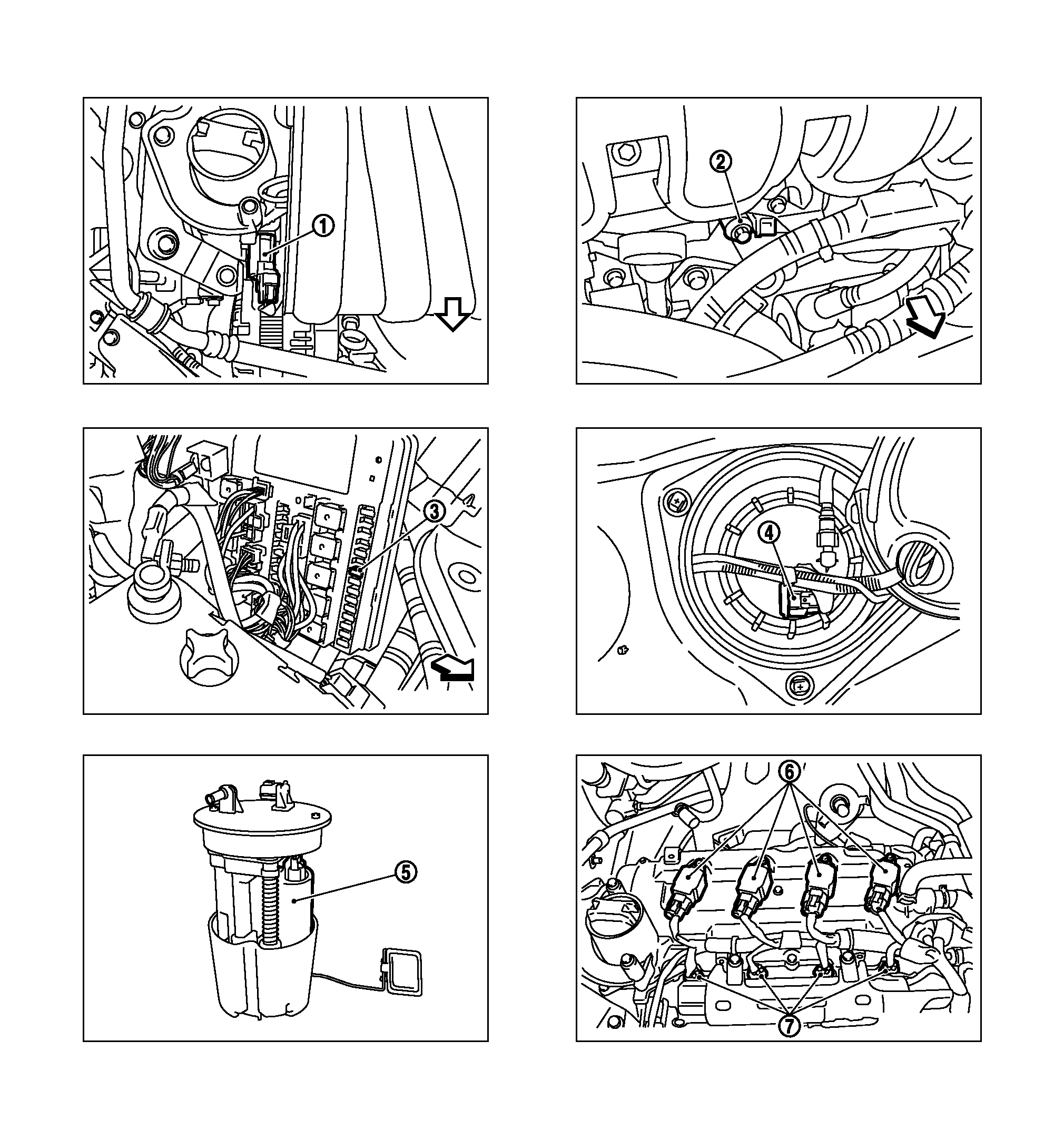 ①

②

③

④

⑤

⑥

⑦