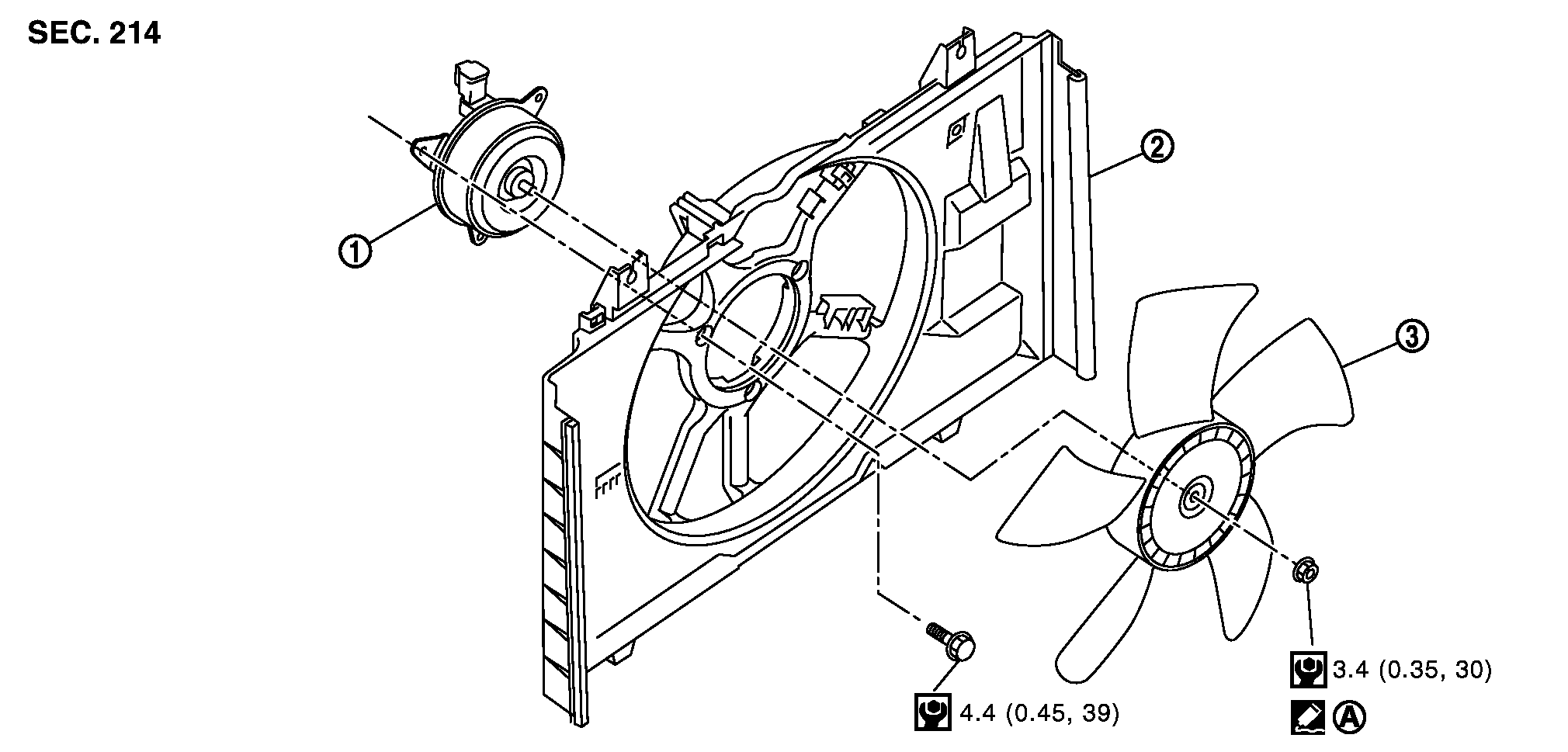 SEC. 214

①

②

③

4.4 (0.45, 39)

3.4 (0.35, 30)

Ⓐ