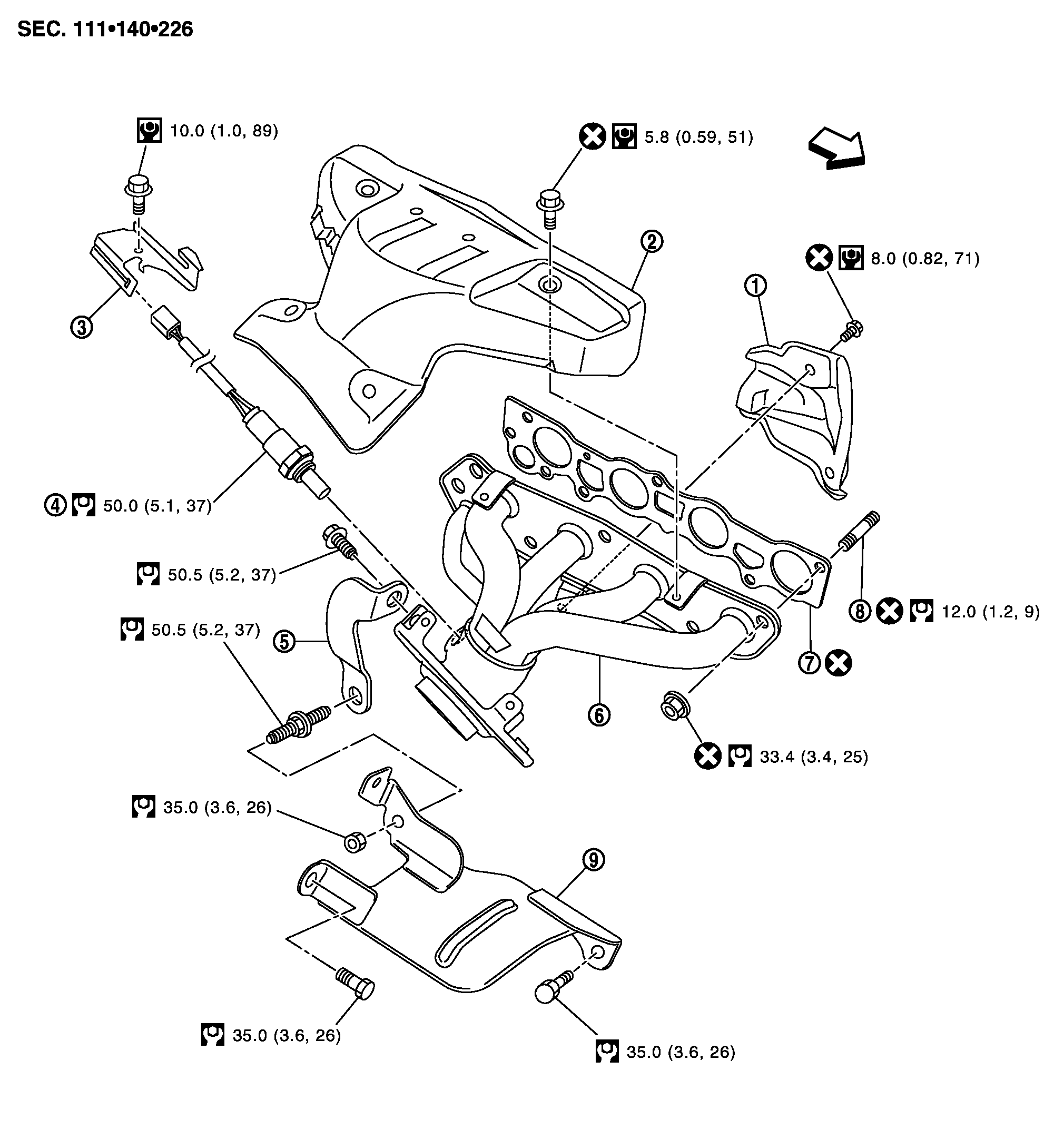 SEC. 111•140•226

10.0 (1.0, 89)

5.8 (0.59, 51)

2

8.0 (0.82, 71)

1

3

4 50.0 (5.1, 37)

50.5 (5.2, 37)

50.5 (5.2, 37)

5

8 12.0 (1.2, 9)

7

6

33.4 (3.4, 25)

35.0 (3.6, 26)

9

35.0 (3.6, 26)

35.0 (3.6, 26)