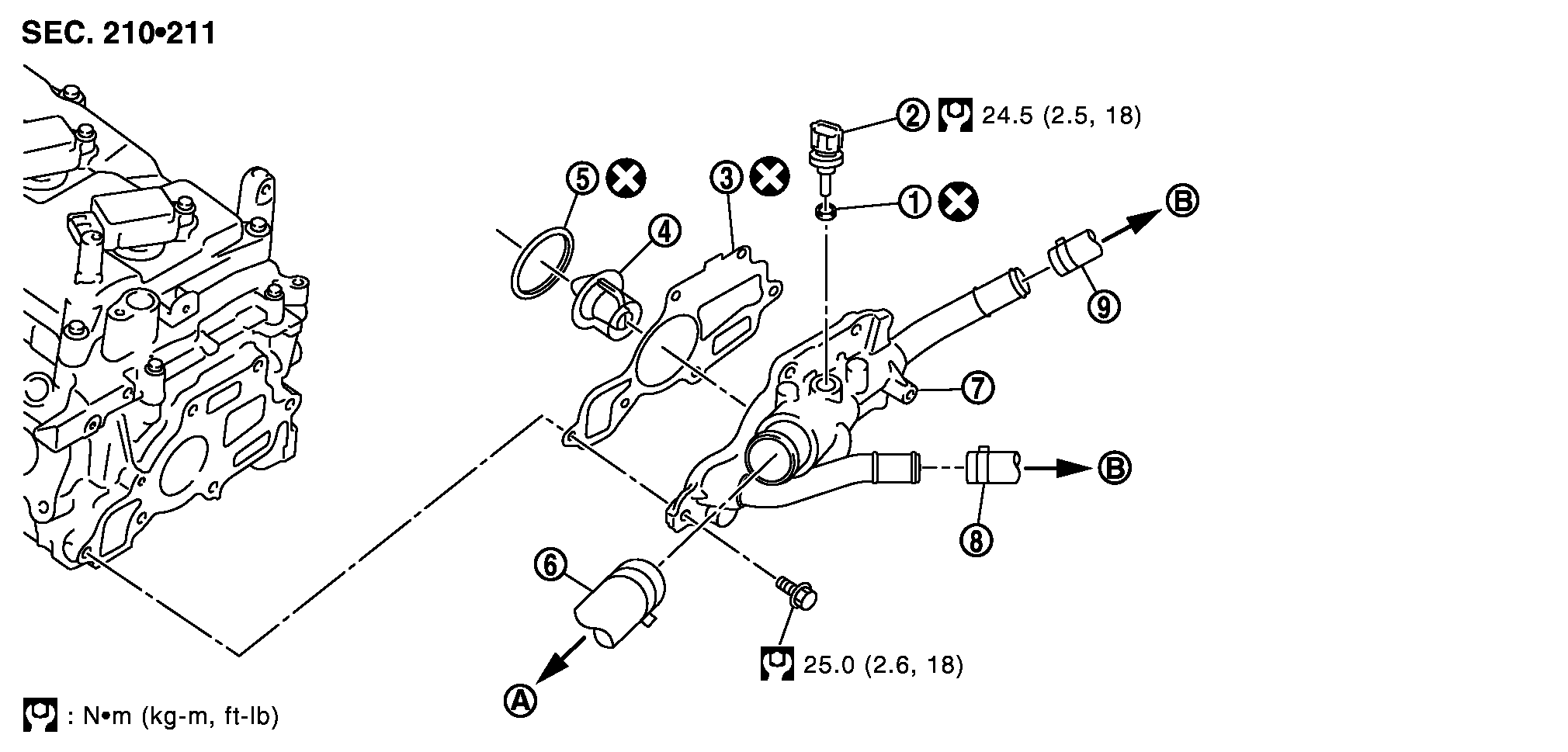 SEC. 210•211

2 24.5 (2.5, 18)

5 3 1

4

B

9

7

B

8

6

25.0 (2.6, 18)

A

: N•m (kg-m, ft-lb)