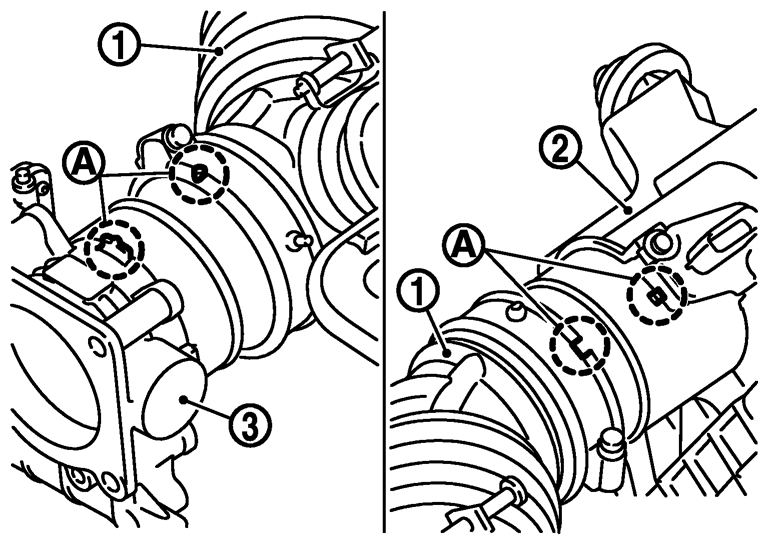 1
A
3
2
A
1