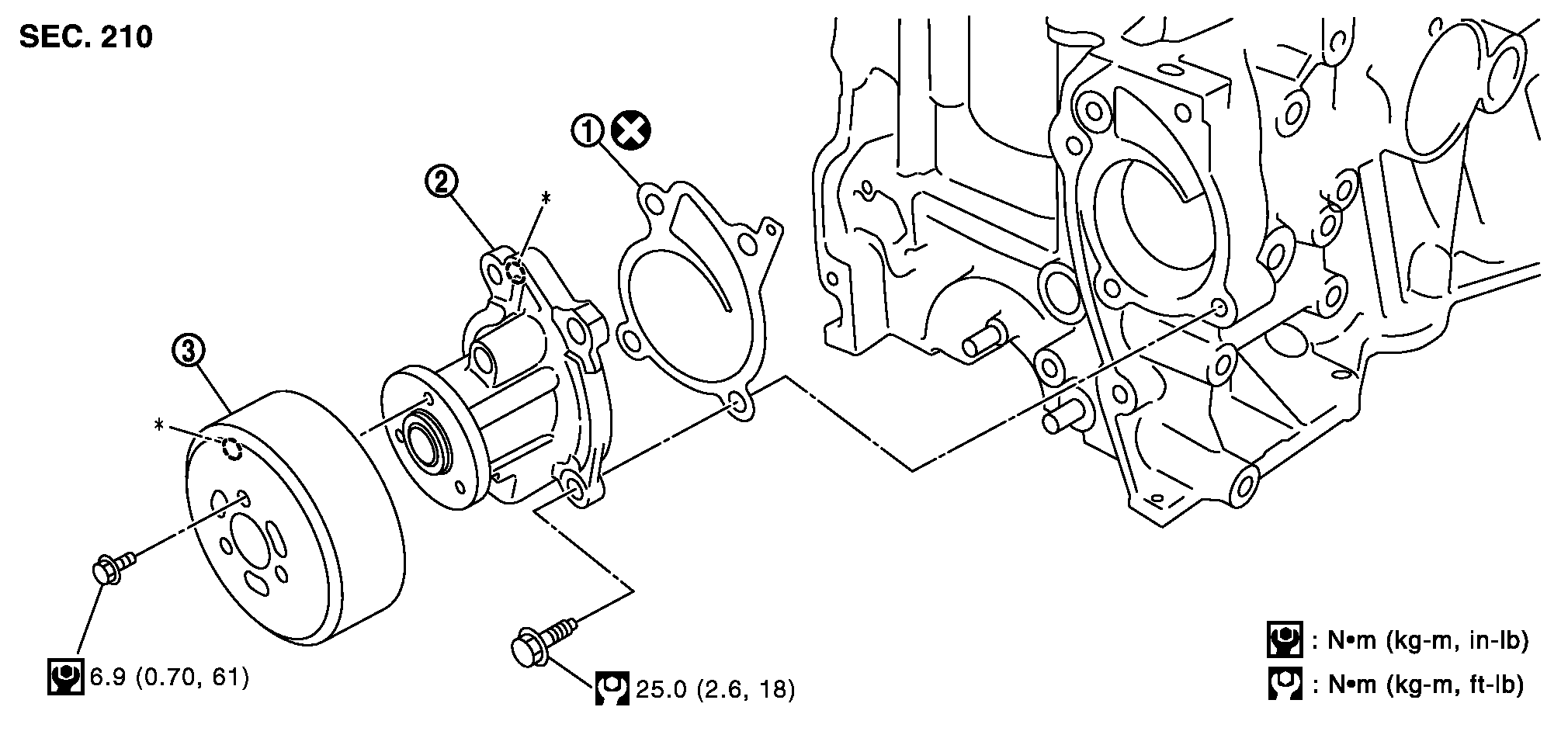 SEC. 210

1

2

*

3

*

6.9 (0.70, 61)

25.0 (2.6, 18)

: N•m (kg-m, in-lb)

: N•m (kg-m, ft-lb)