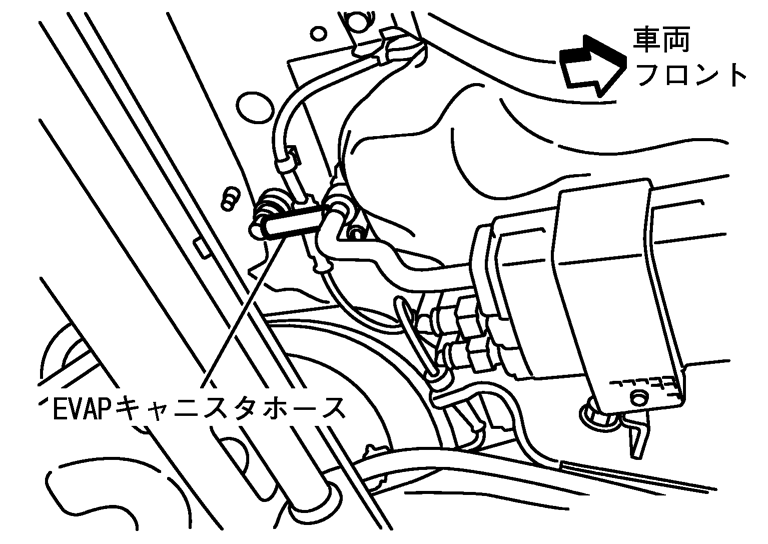 車両
フロント

EVAPキャニスタホース