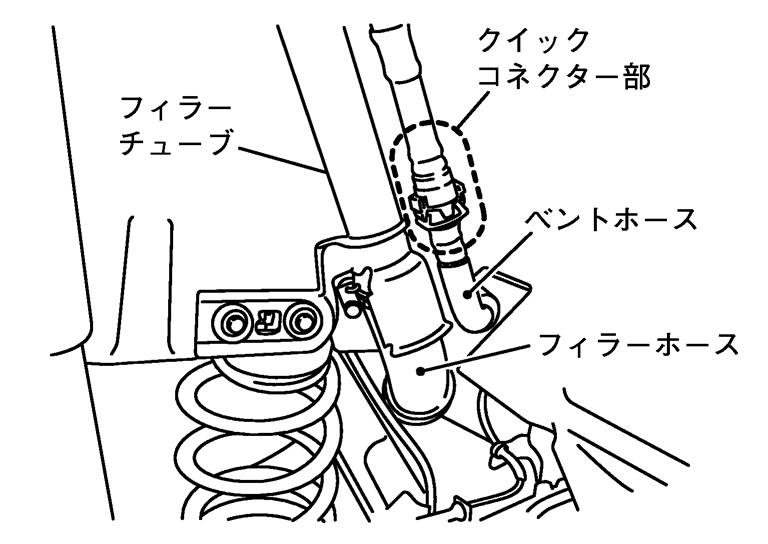 クイック
コネクター部

フィラー
チューブ

ベントホース

フィラーホース