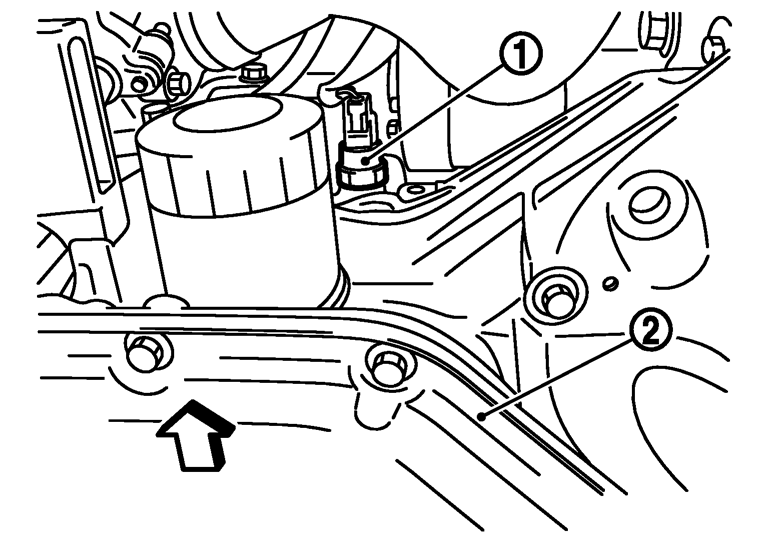 1
2