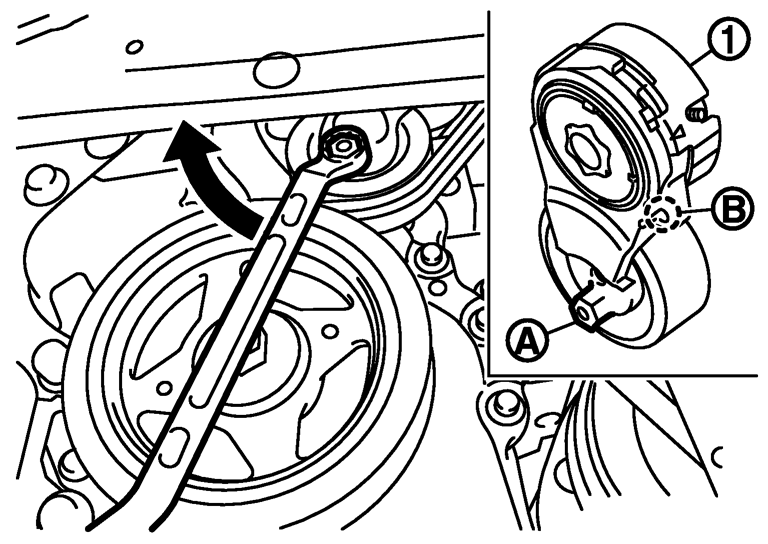 1
B
A