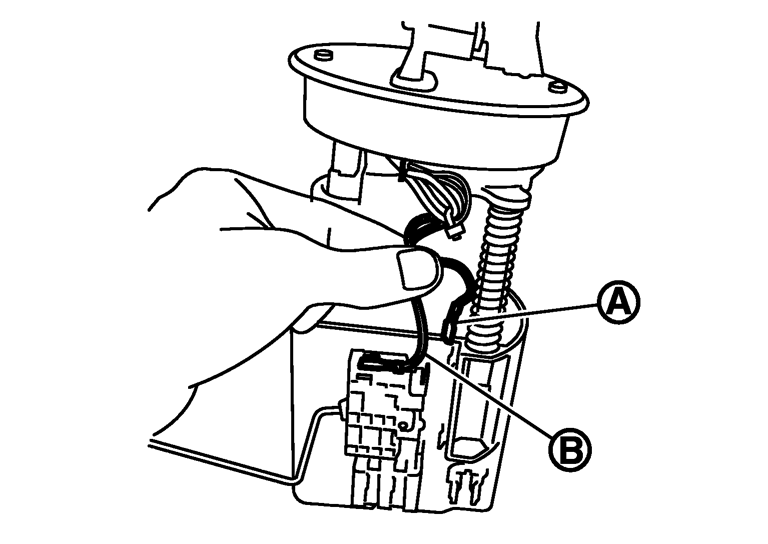 A
B