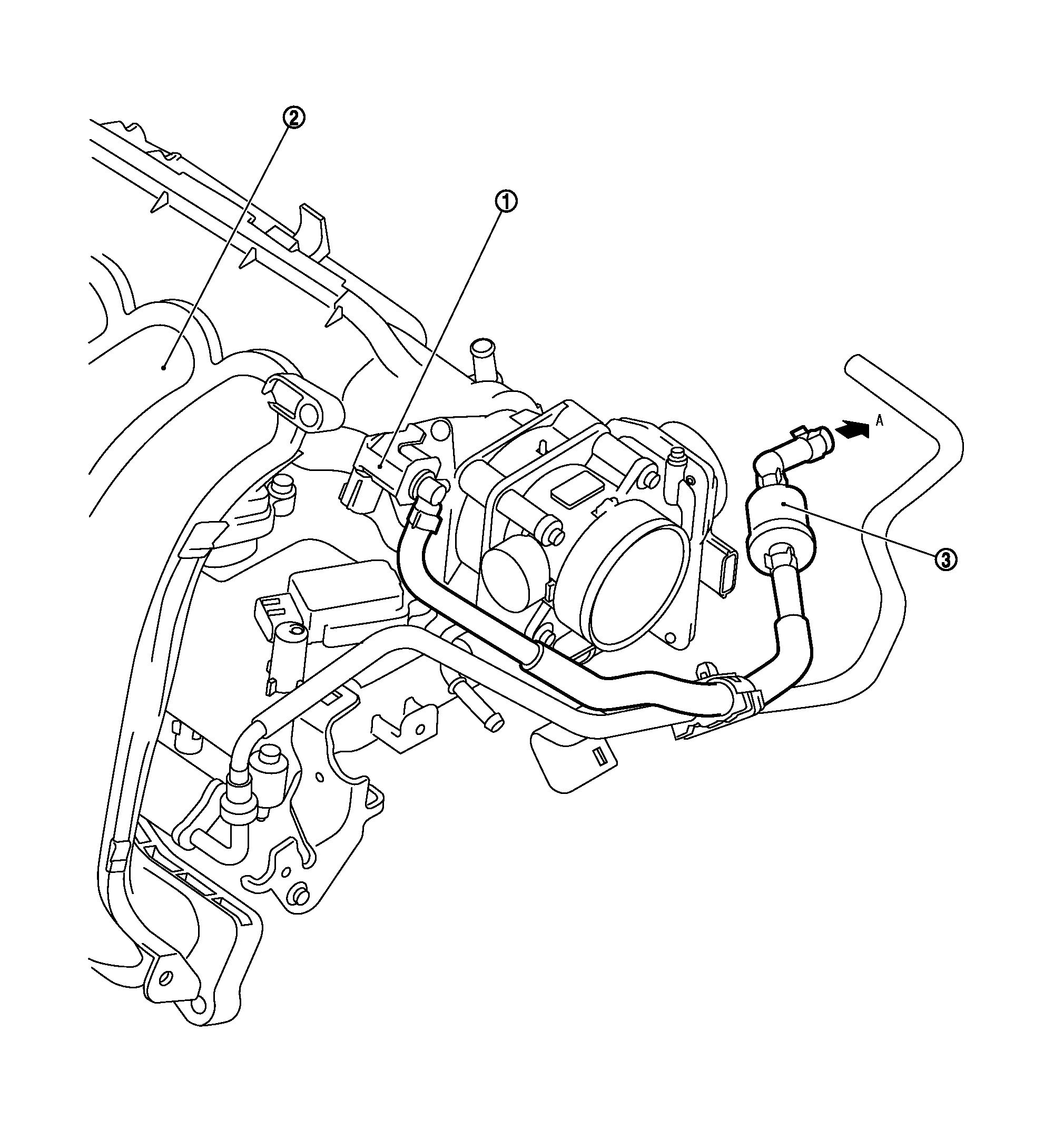 ②
①
A
③