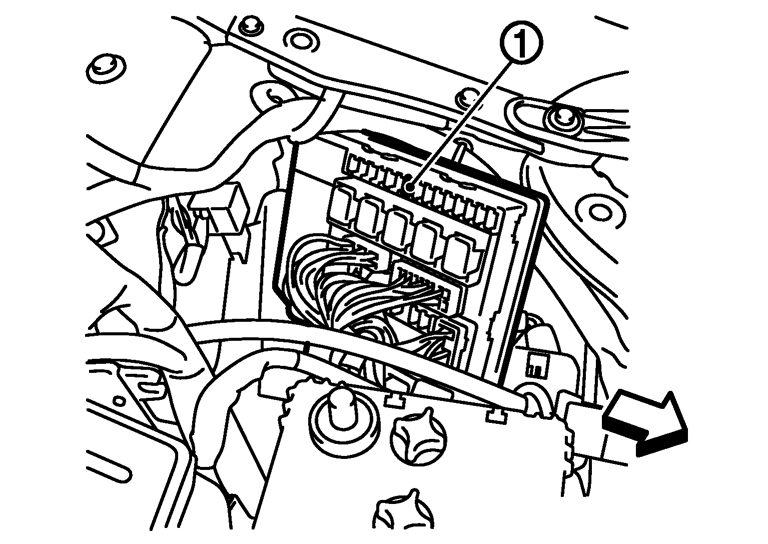 1