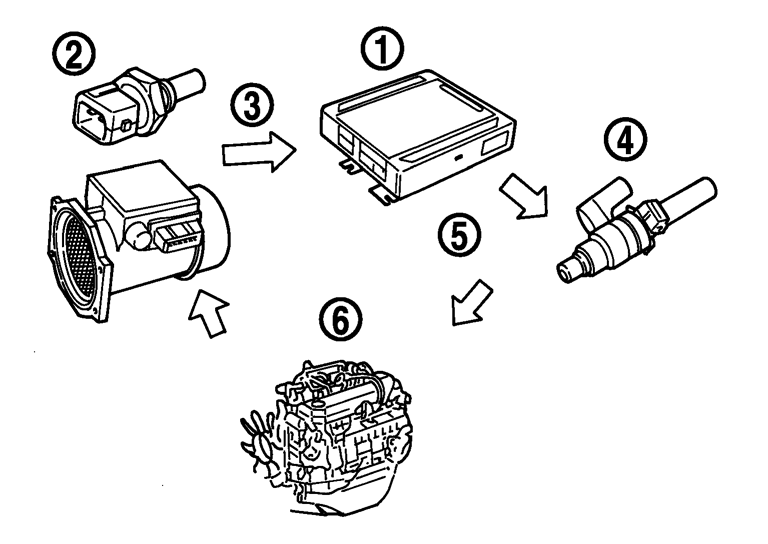 2

1

3

4

5

6