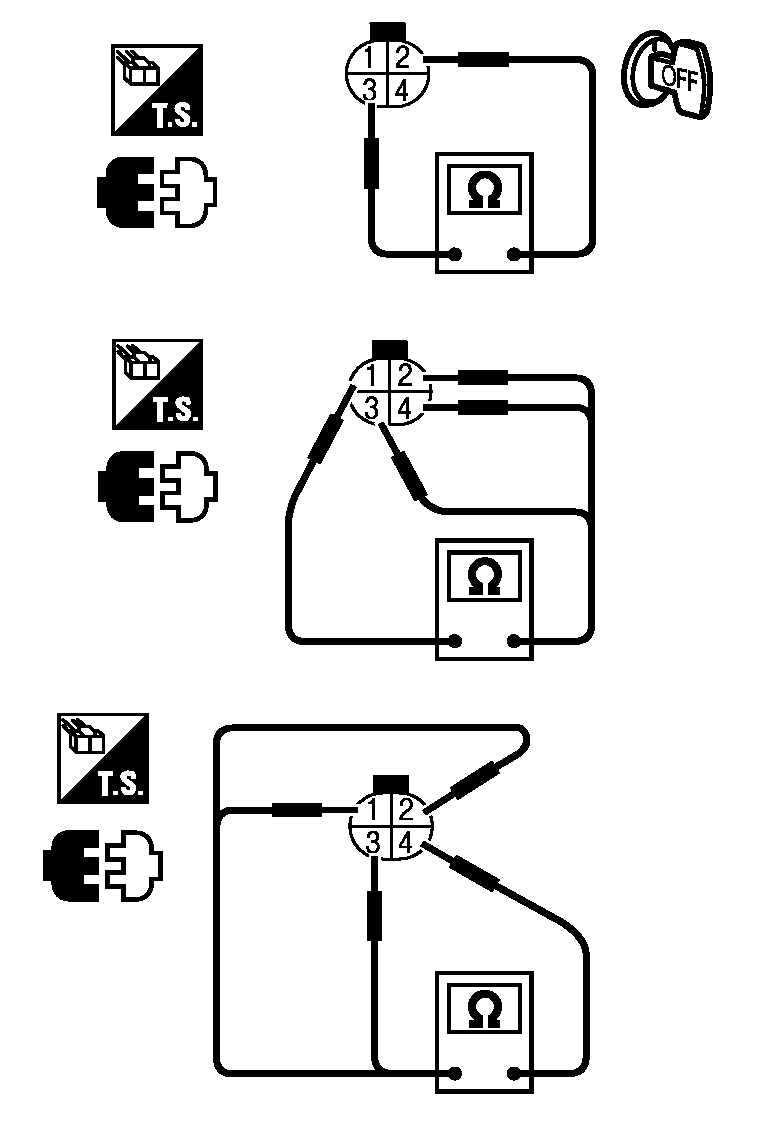 T.S.

1 2
3 4

OFF

Ω

T.S.

1 2
3 4

Ω

T.S.

1 2
3 4

Ω