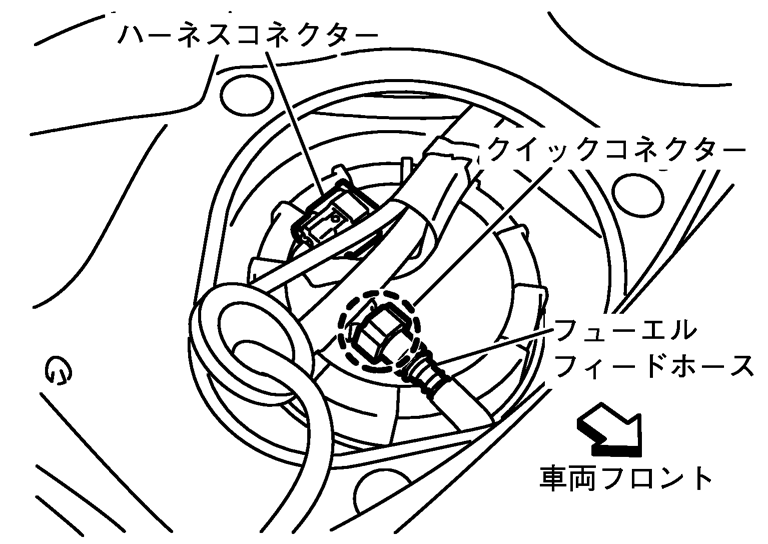 ハーネスコネクター

クイックコネクター

フューエル
フィードホース

車両フロント