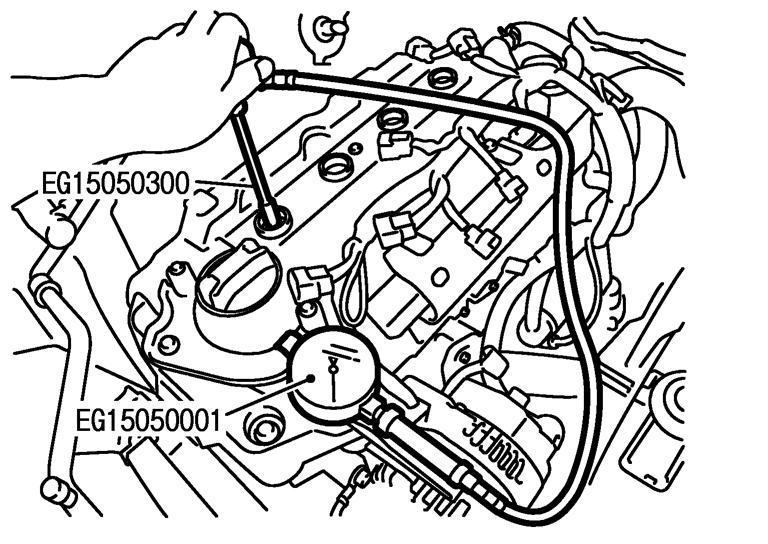 EG15050300

EG15050001