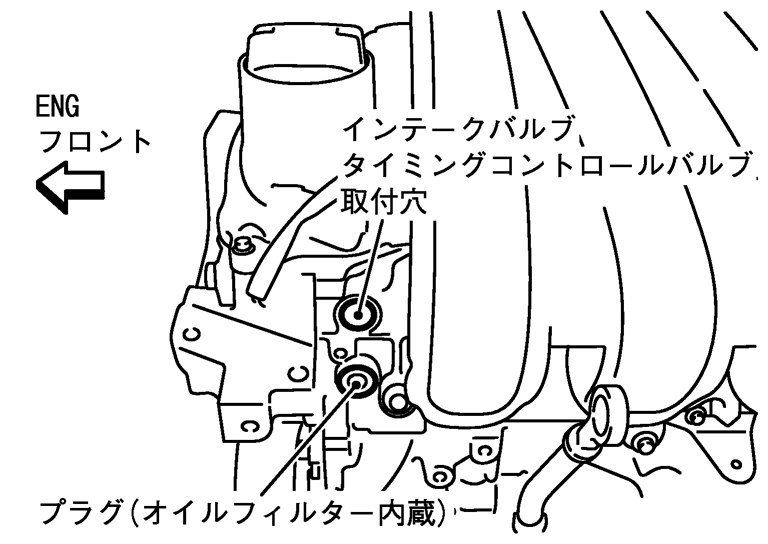 ENG
フロント

インテークバルブ
タイミングコントロールバルブ
取付穴

プラグ(オイルフィルター内蔵)