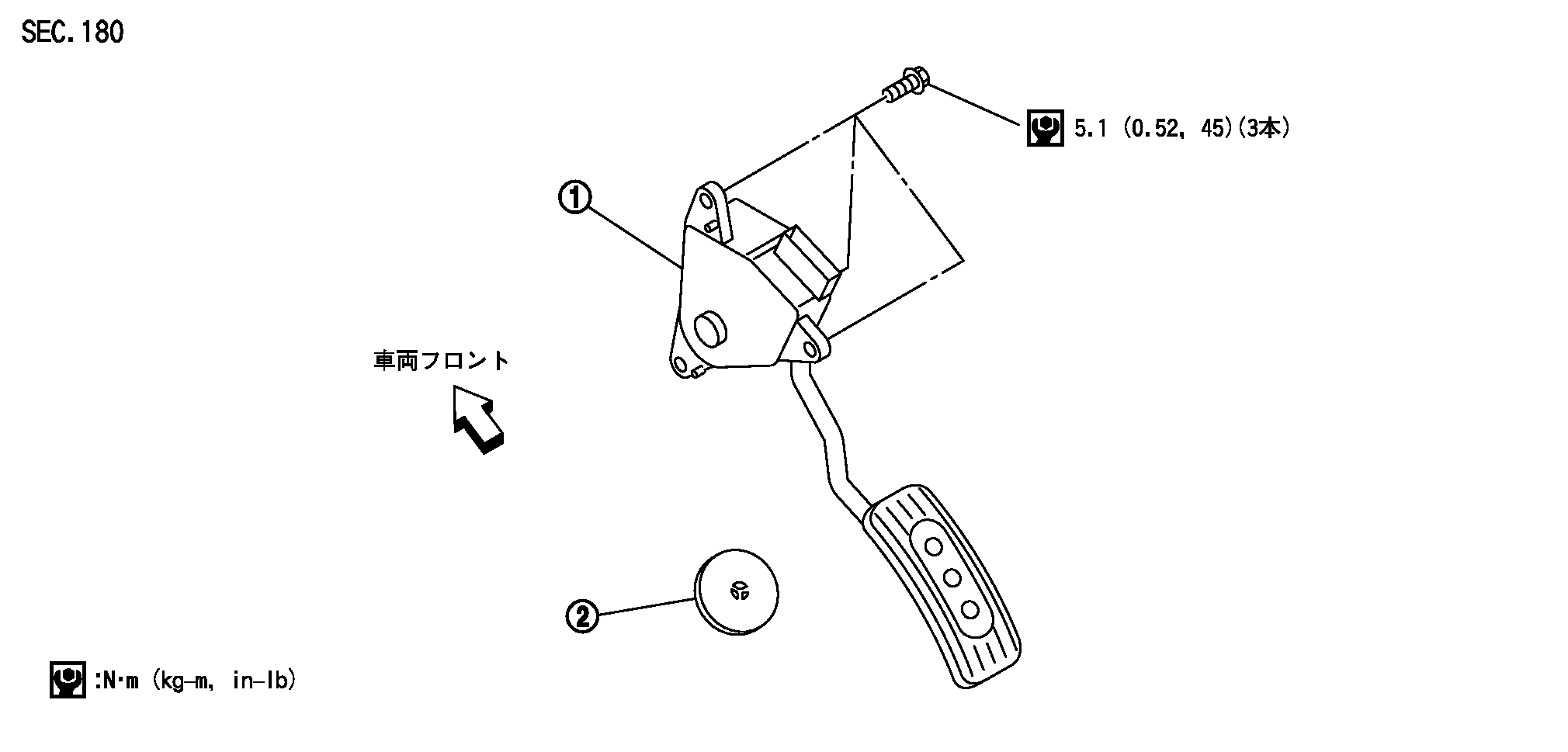 SEC. 180

5.1 (0.52, 45)(3本)

①

車両フロント

②

:N·m (kg-m, in-lb)