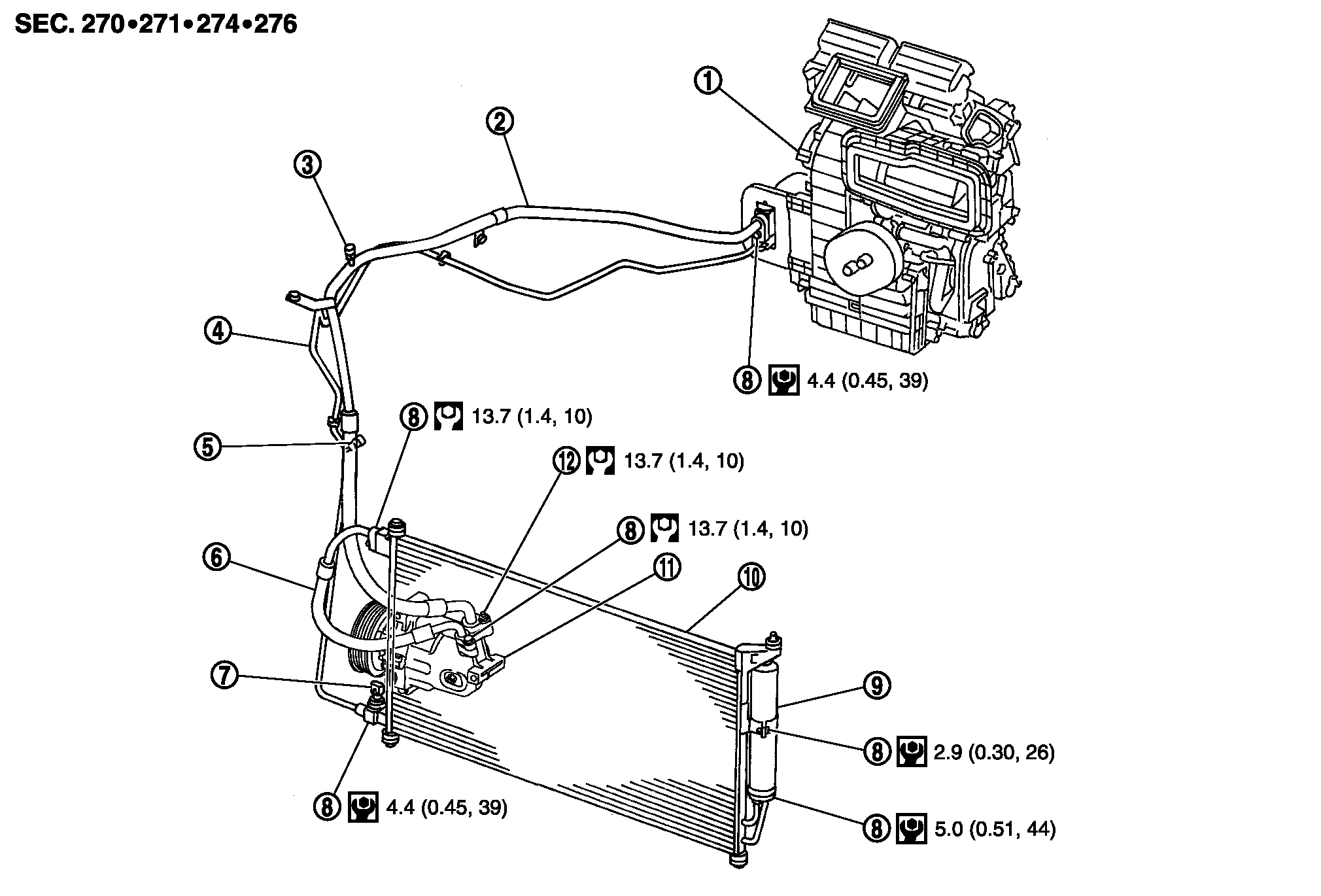 SEC. 270•271•274•276

1

2

3

4

8 4.4 (0.45, 39)

8 13.7 (1.4, 10)

5

12 13.7 (1.4, 10)

8 13.7 (1.4, 10)

6

11

10

7

9

8 2.9 (0.30, 26)

8 4.4 (0.45, 39)

8 5.0 (0.51, 44)