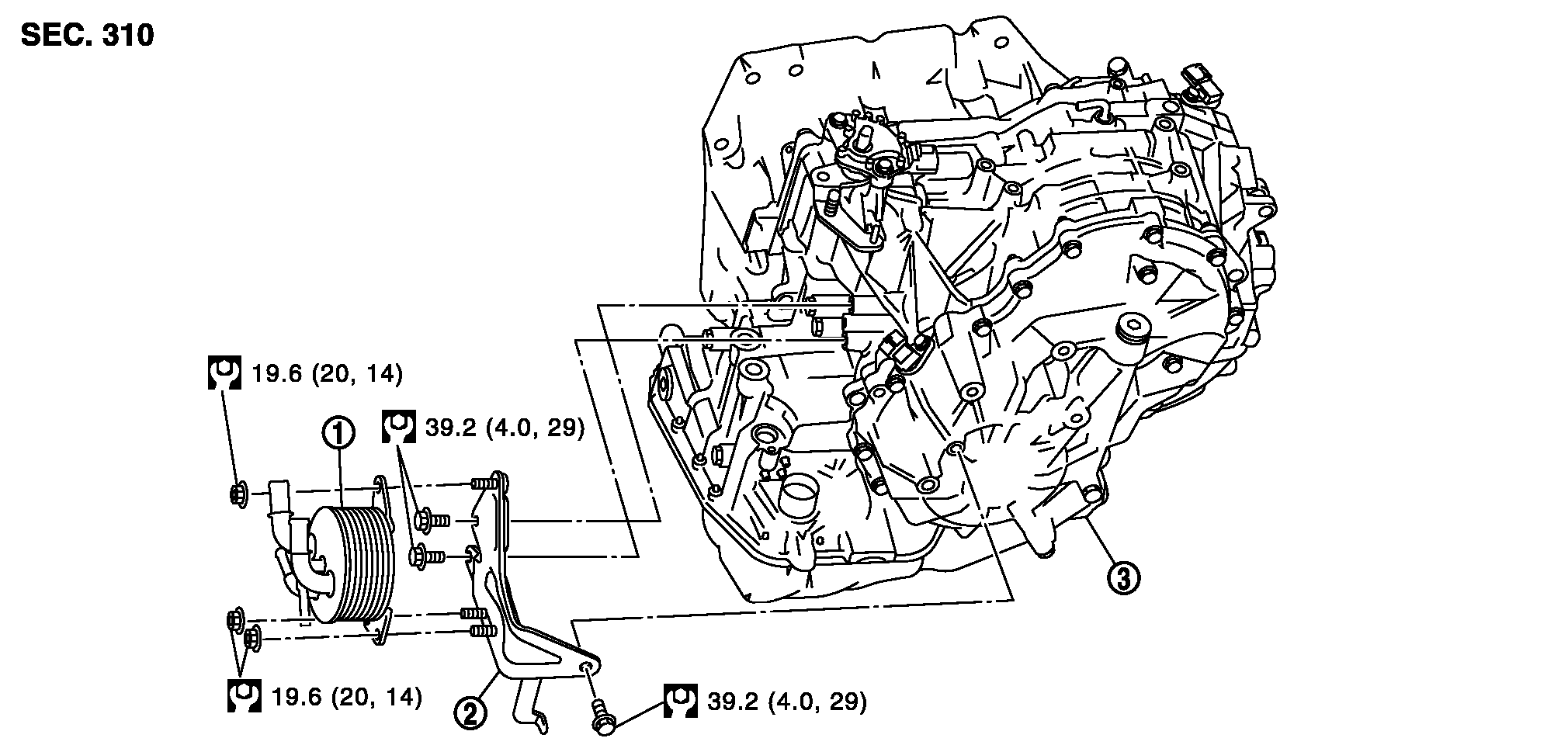 SEC. 310

19.6 (20, 14)

39.2 (4.0, 29)

①

③

19.6 (20, 14)

②

39.2 (4.0, 29)