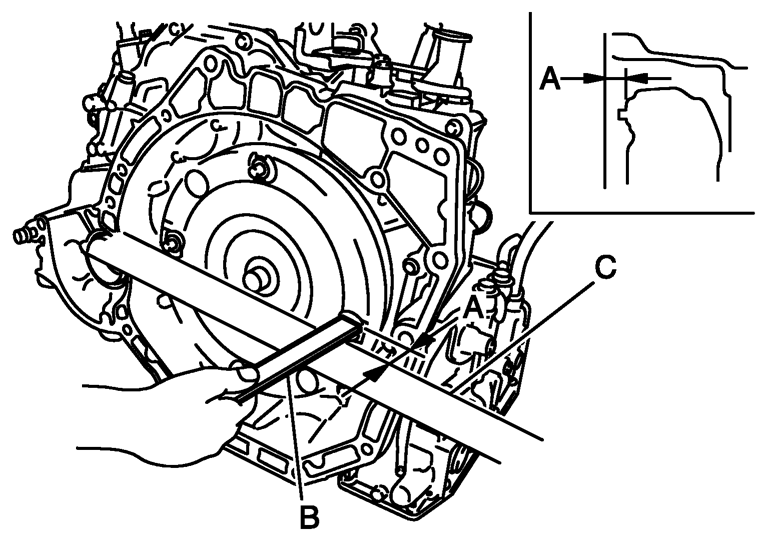 A
C
A
B