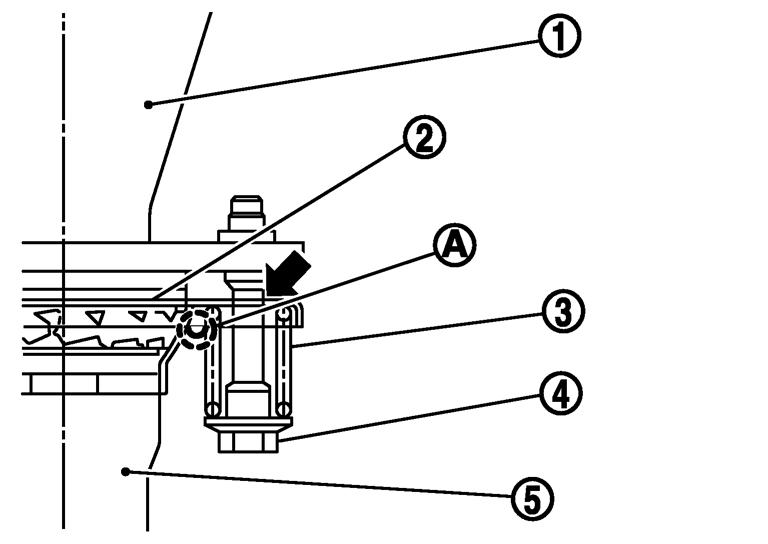 1
2
A
3
4
5