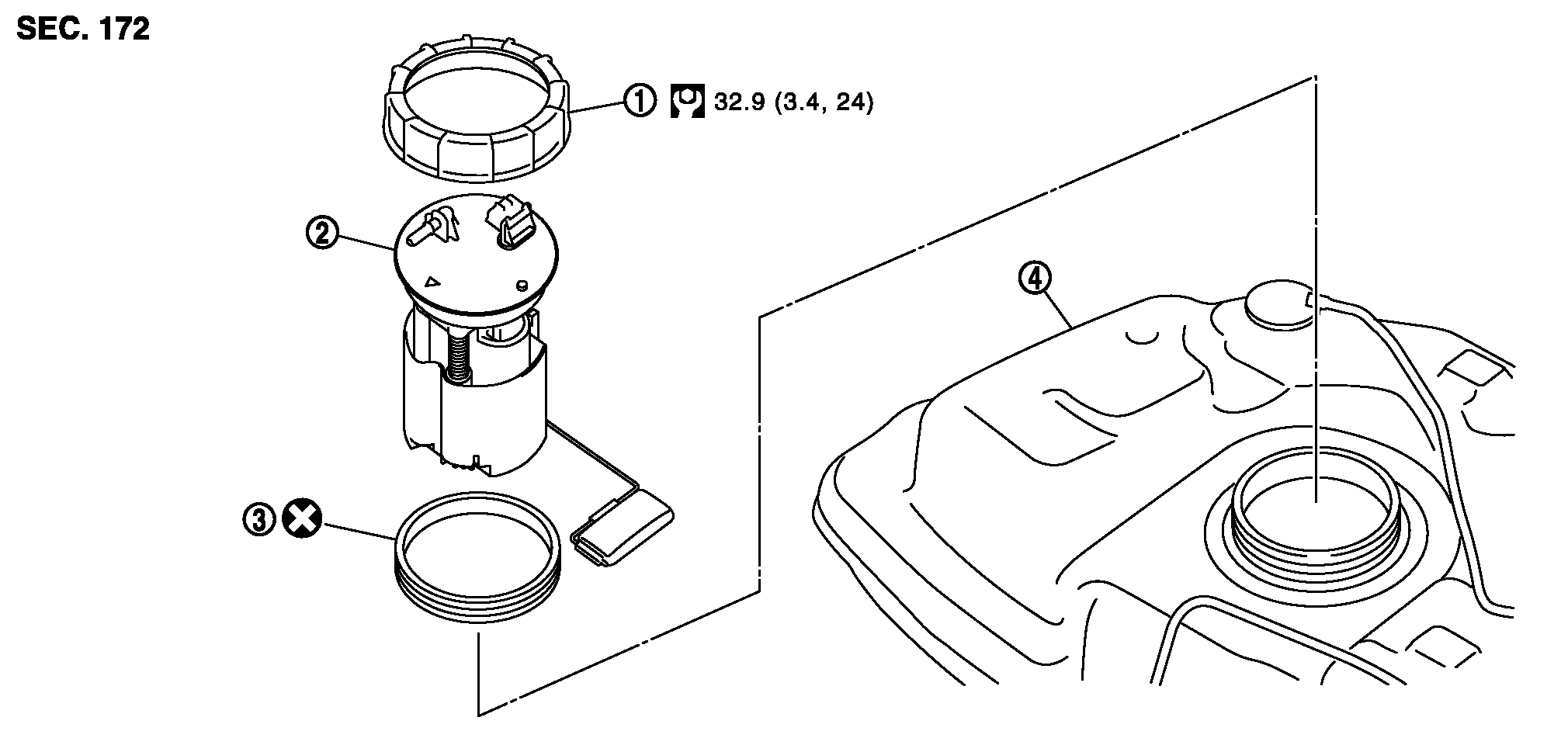 SEC. 172

1 32.9 (3.4, 24)

2

3

4