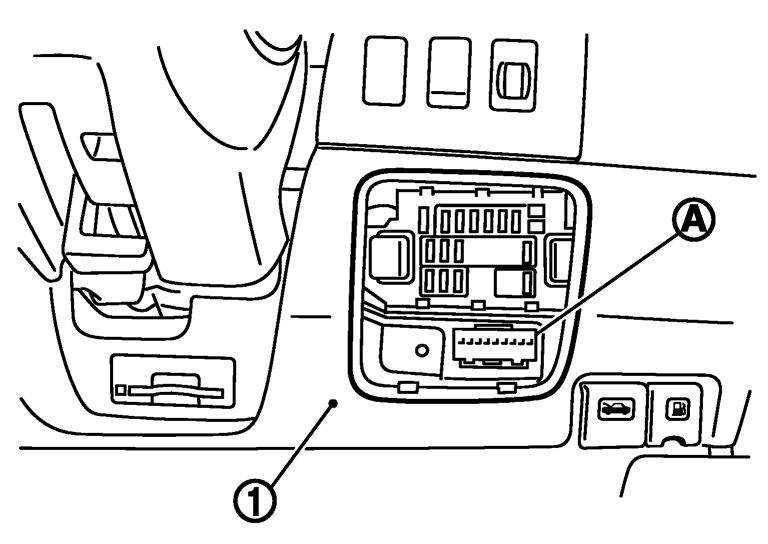 A
1