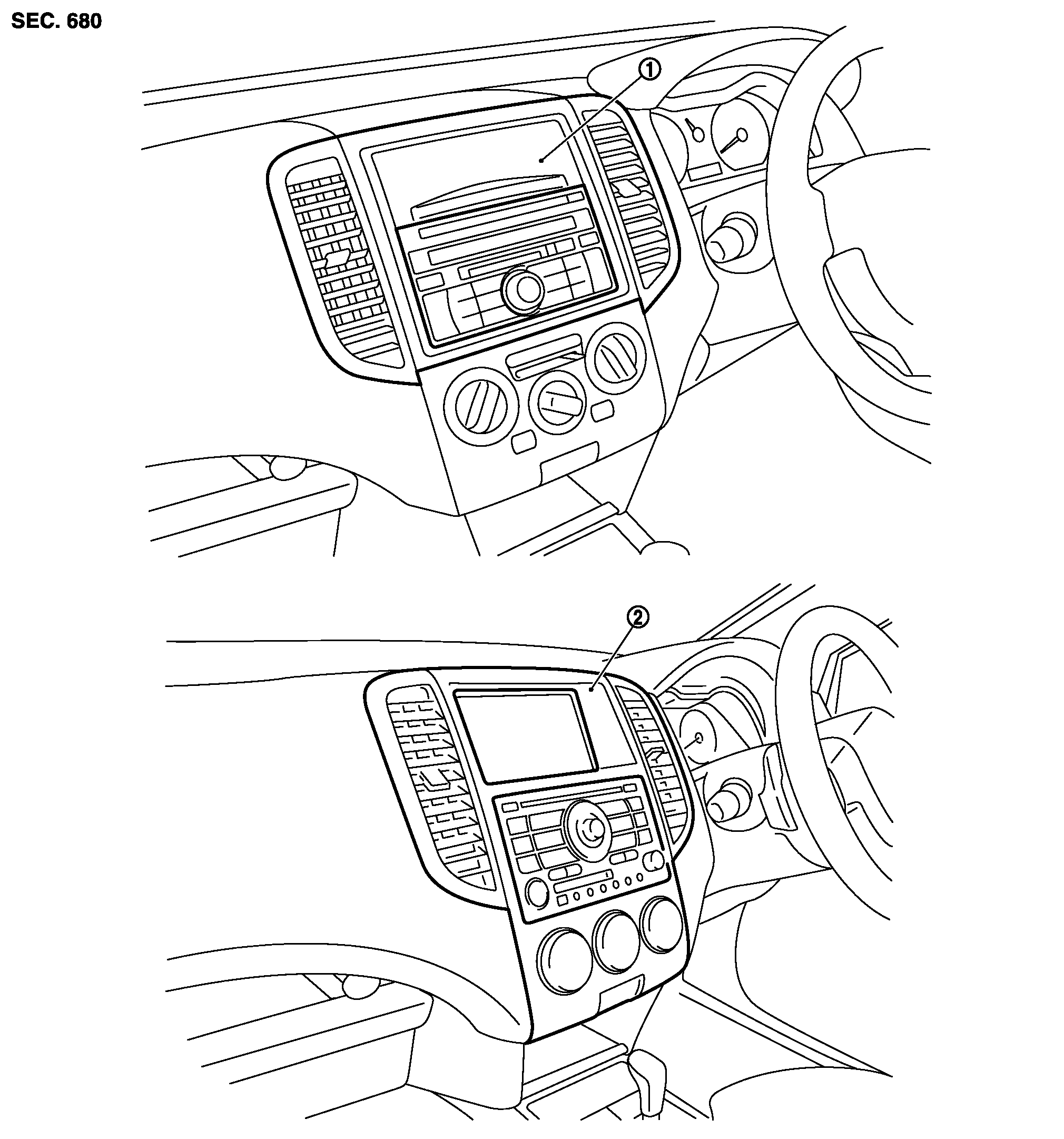 SEC. 680

①

②