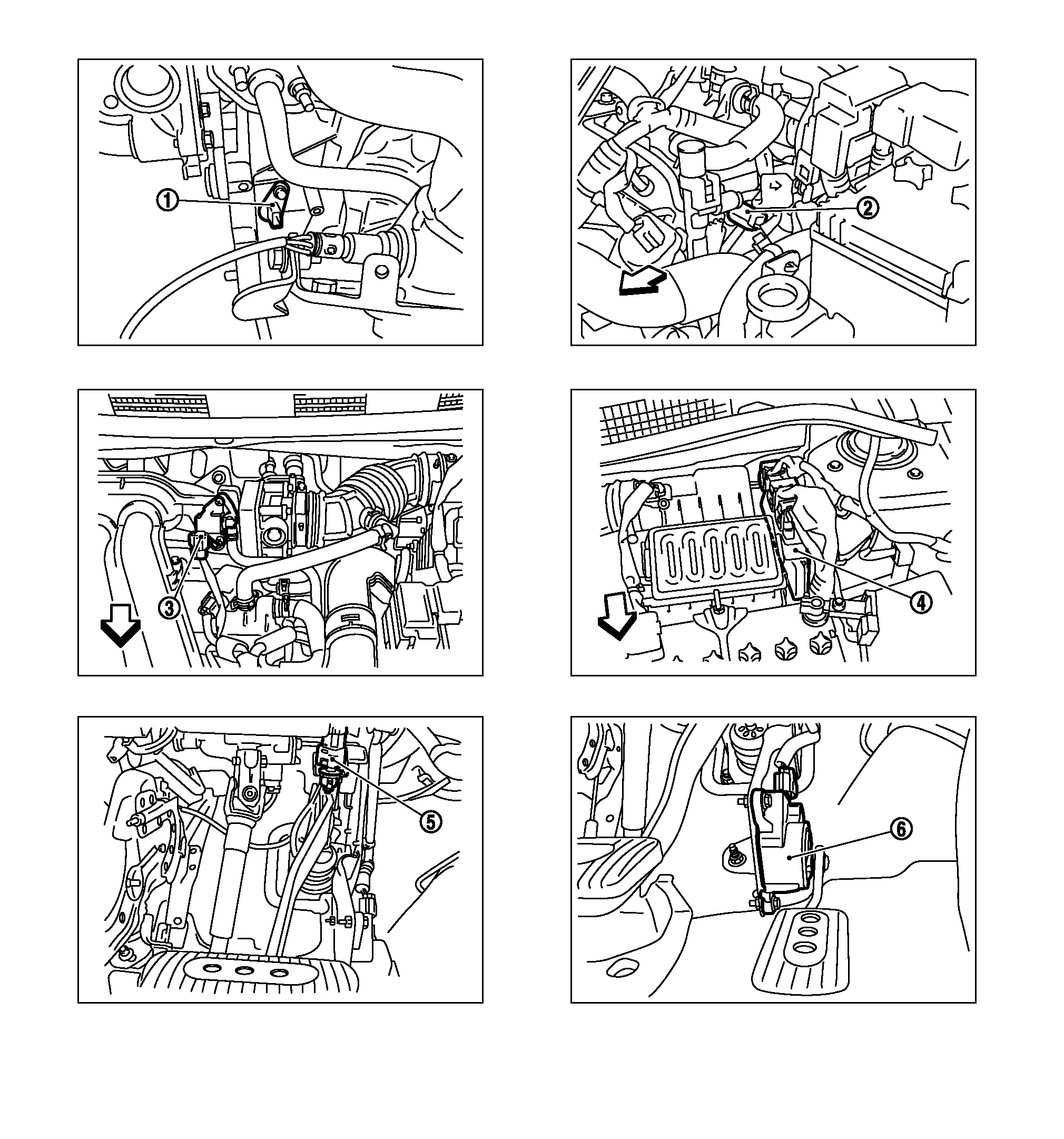 ①

②

③

④

⑤

⑥