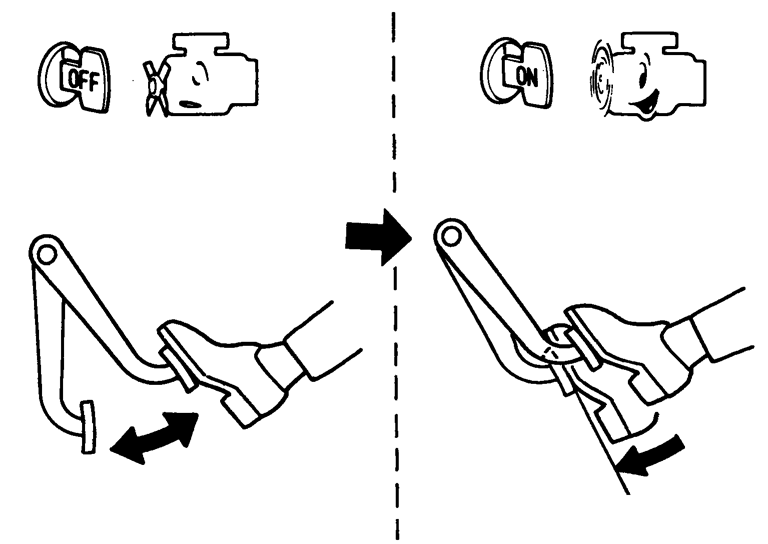 OFF

ON