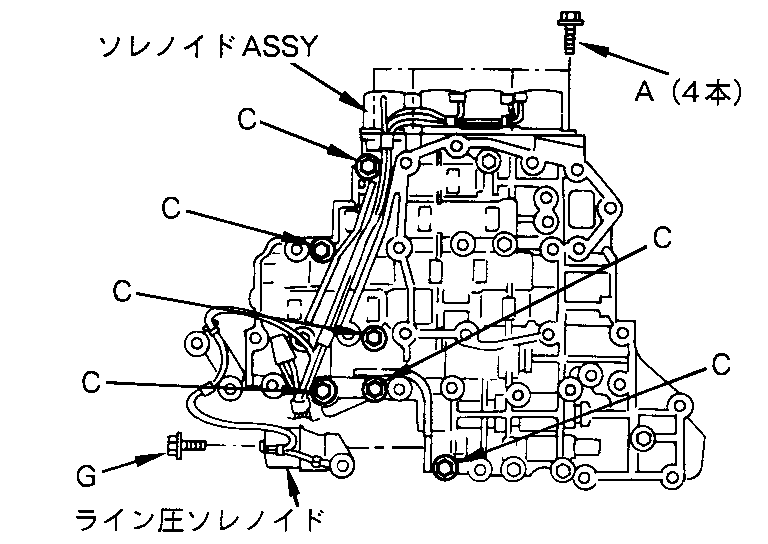 ソレノイドASSY

A（4本）

C

C

C

C

C

C

G

ライン圧ソレノイド