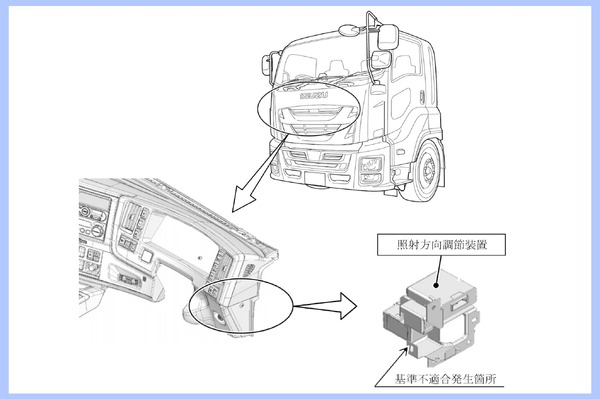 ISUZU

照射方向調節装置

基準不適合発生箇所